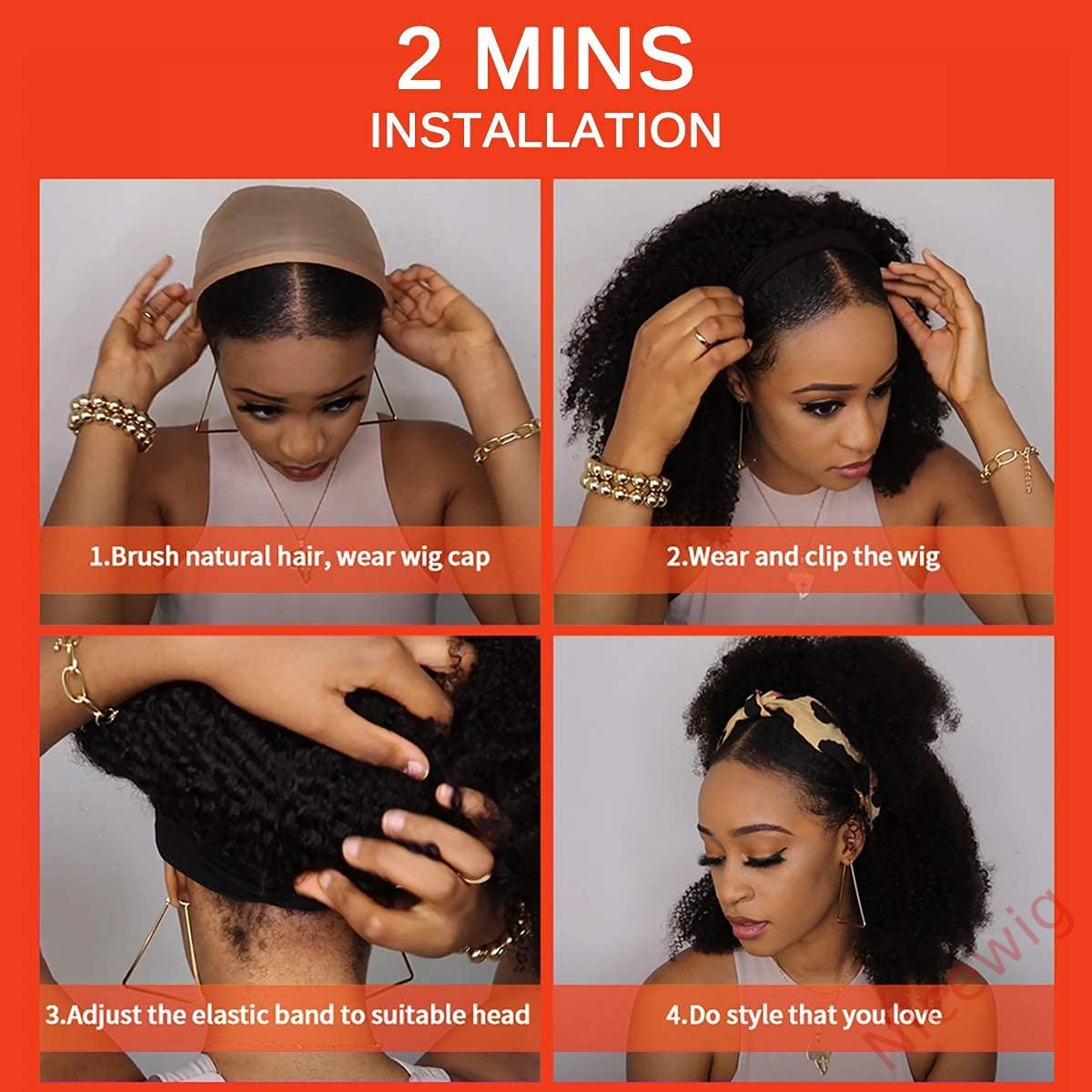 2 MINS
INSTALLATION

1.Brush natural hair, wear wig cap

2.Wear and clip the wig

3.Adjust the elastic band to suitable head

4.Do style that you love

Nicewig